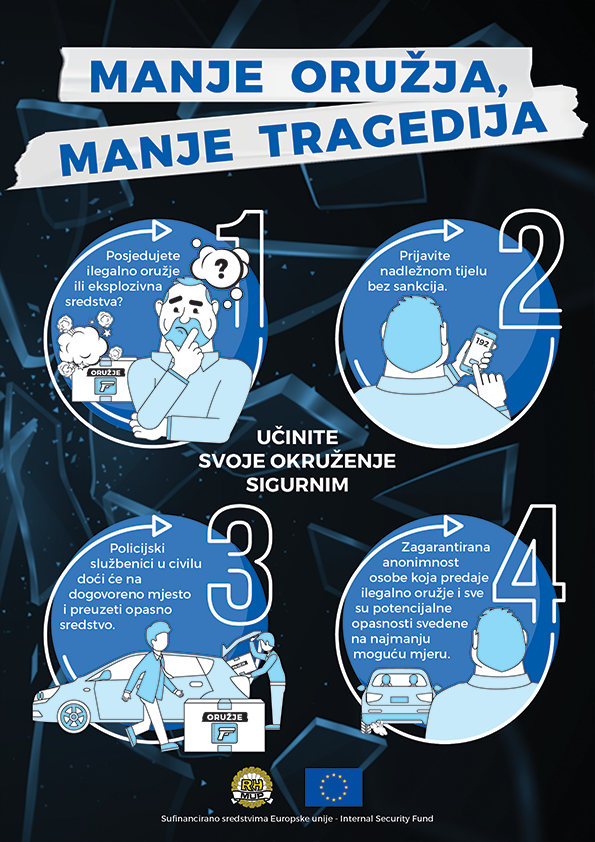 MANJE ORUŽJA, MANJE TRAGEDIJA

1
Posjedujete ilegalno oružje ili eksplozivna sredstva?

?

ORUŽJE

2
Prijavite nadležnom tijelu bez sankcija.

192

UČINITE SVOJE OKRUŽENJE SIGURNIM

3
Policijski službenici u civilu doći će na dogovoreno mjesto i preuzeti opasno sredstvo.

ORUŽJE

4
Zagarantirana anonimnost osobe koja predaje ilegalno oružje i sve su potencijalne opasnosti svedene na najmanju moguću mjeru.

RH MUP

Sufinancirano sredstvima Europske unije - Internal Security Fund